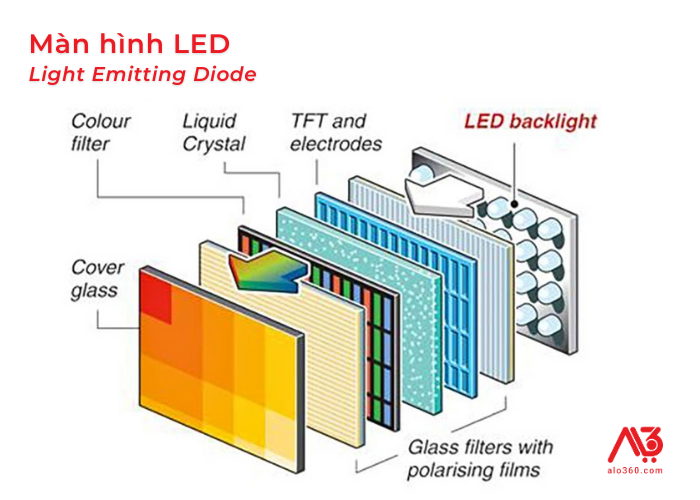 Màn hình LED
Light Emitting Diode

Colour filter

Liquid Crystal

TFT and electrodes

LED backlight

Cover glass

Glass filters with polarising films

alo360.com